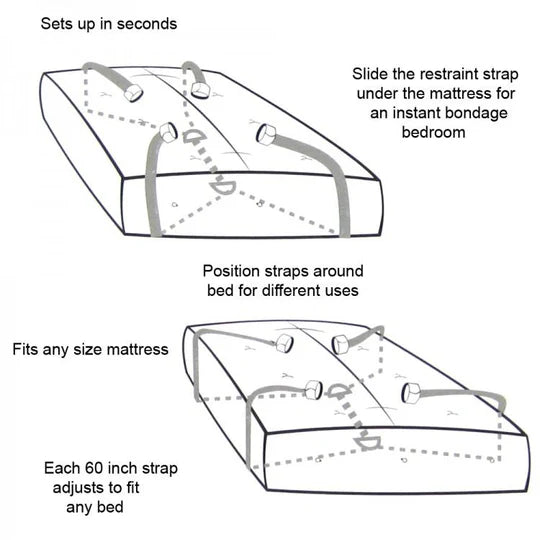 Sets up in seconds

Slide the restraint strap under the mattress for an instant bondage bedroom

Position straps around bed for different uses

Fits any size mattress

Each 60 inch strap adjusts to fit any bed